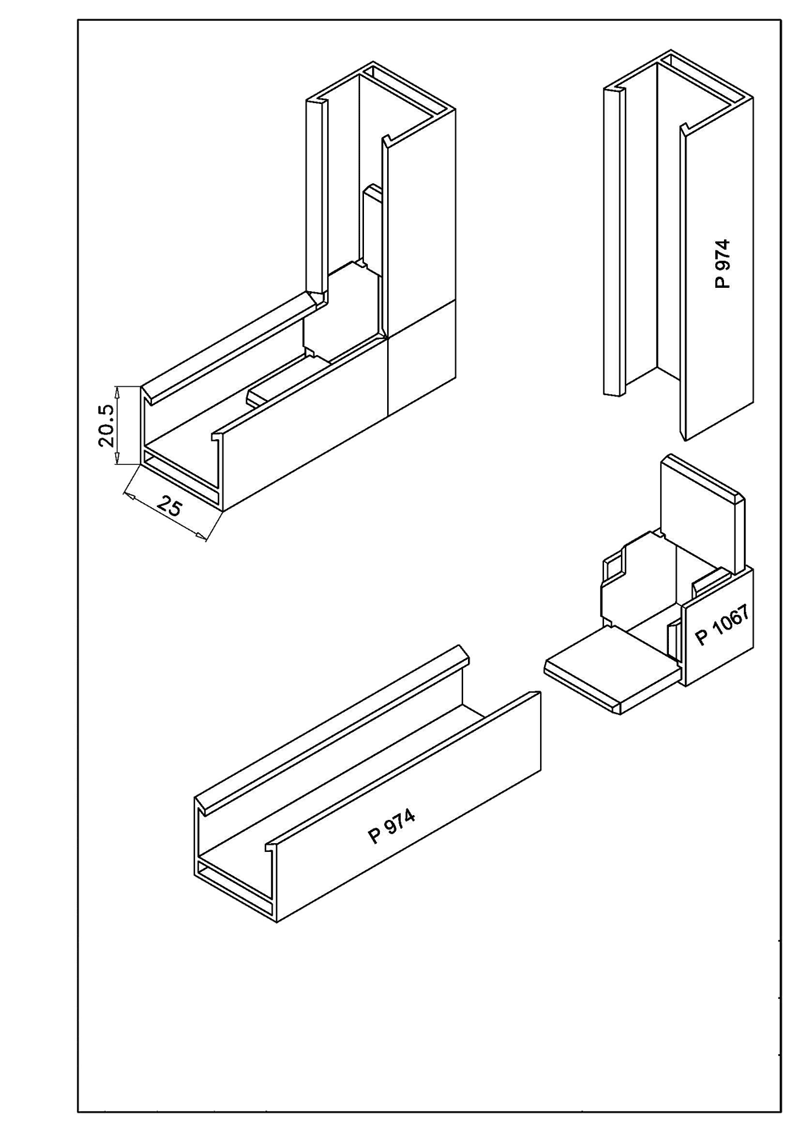 20.5
25
P 974
P 1067
P 974